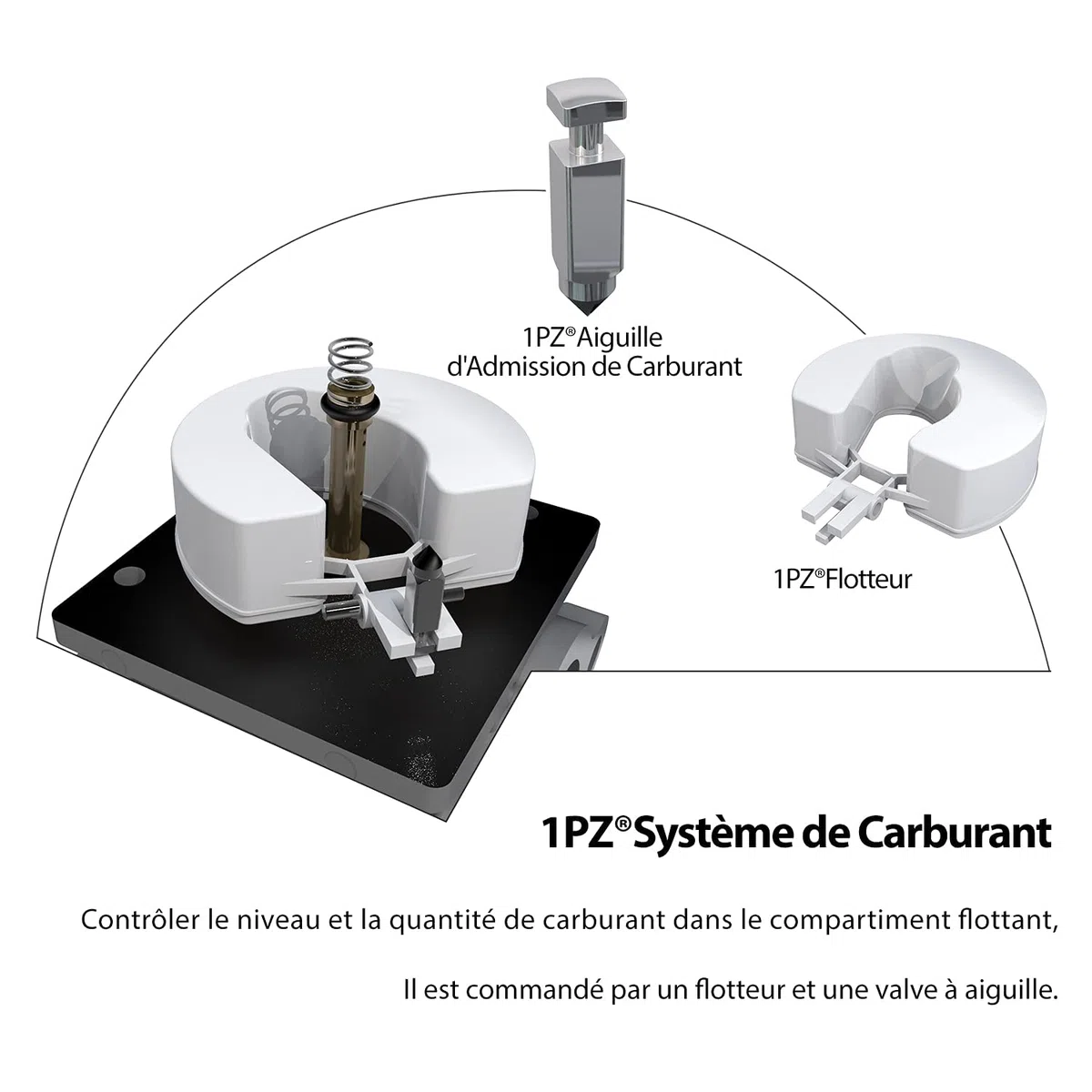 1PZ®Aiguille d'Admission de Carburant

1PZ®Flotteur

1PZ®Système de Carburant

Contrôler le niveau et la quantité de carburant dans le compartiment flottant,

Il est commandé par un flotteur et une valve à aiguille.